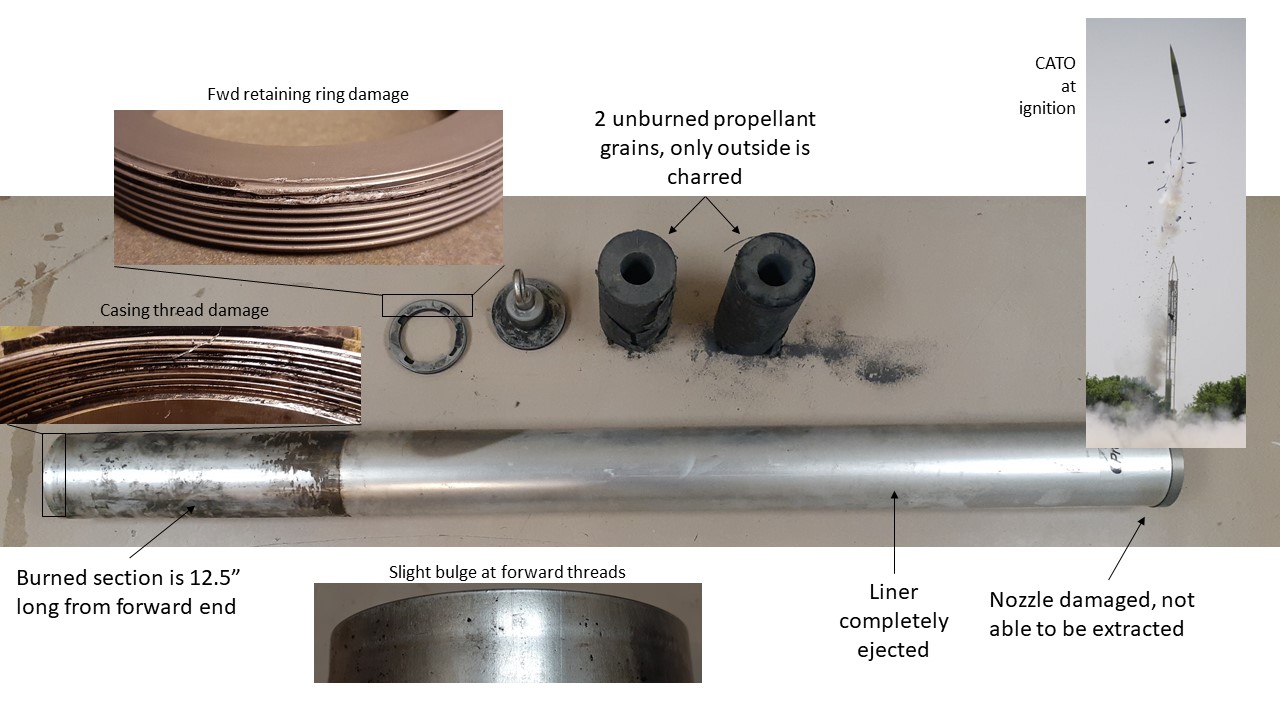 Fwd retaining ring damage

2 unburned propellant grains, only outside is charred

CATO at ignition

Casing thread damage

Burned section is 12.5" long from forward end

Slight bulge at forward threads

Liner completely ejected

Nozzle damaged, not able to be extracted